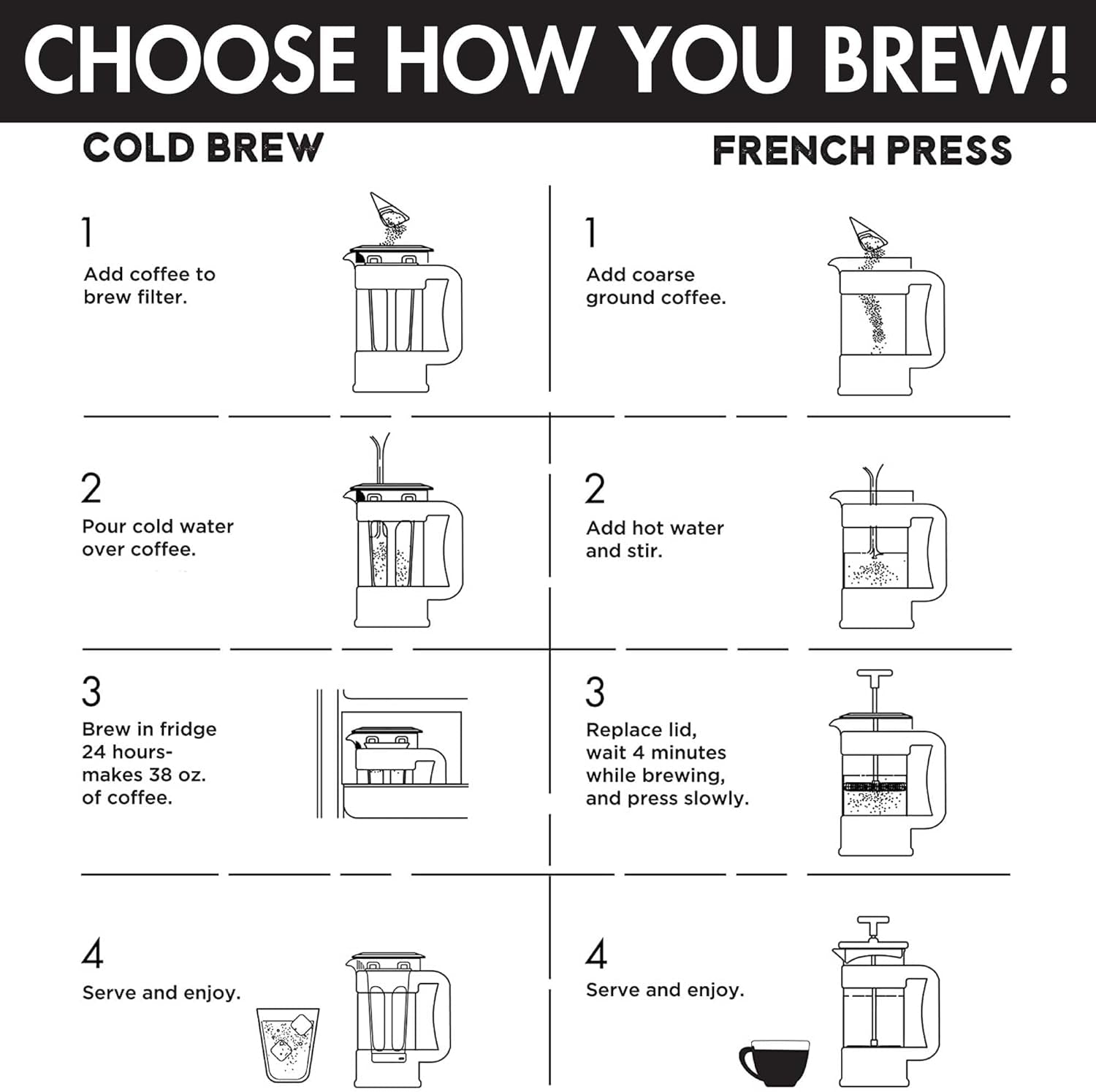 CHOOSE HOW YOU BREW!

COLD BREW

1
Add coffee to brew filter.

2
Pour cold water over coffee.

3
Brew in fridge 24 hours- makes 38 oz. of coffee.

4
Serve and enjoy.

FRENCH PRESS

1
Add coarse ground coffee.

2
Add hot water and stir.

3
Replace lid, wait 4 minutes while brewing, and press slowly.

4
Serve and enjoy.