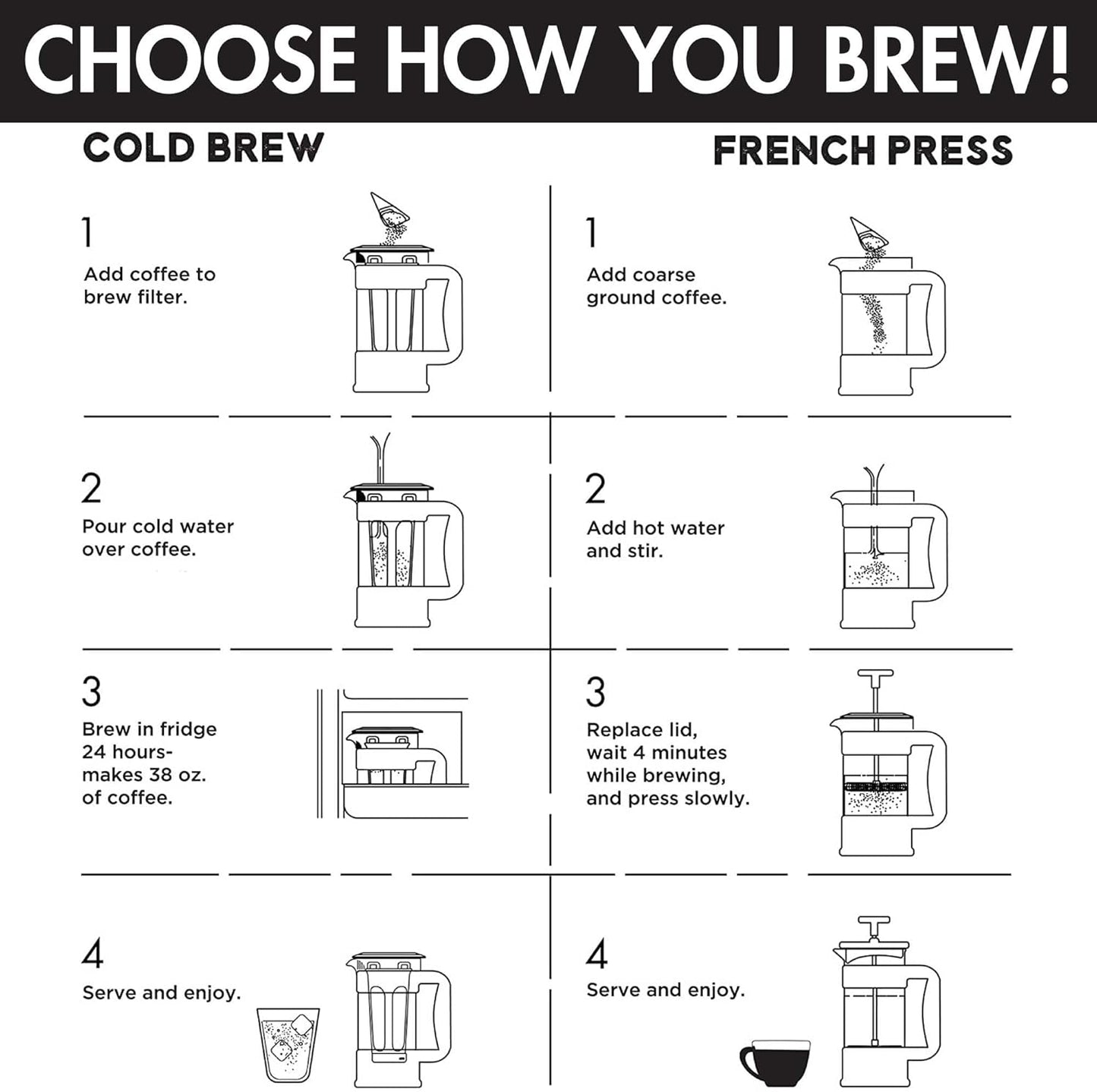 CHOOSE HOW YOU BREW!

COLD BREW

1
Add coffee to brew filter.

2
Pour cold water over coffee.

3
Brew in fridge 24 hours- makes 38 oz. of coffee.

4
Serve and enjoy.

FRENCH PRESS

1
Add coarse ground coffee.

2
Add hot water and stir.

3
Replace lid, wait 4 minutes while brewing, and press slowly.

4
Serve and enjoy.