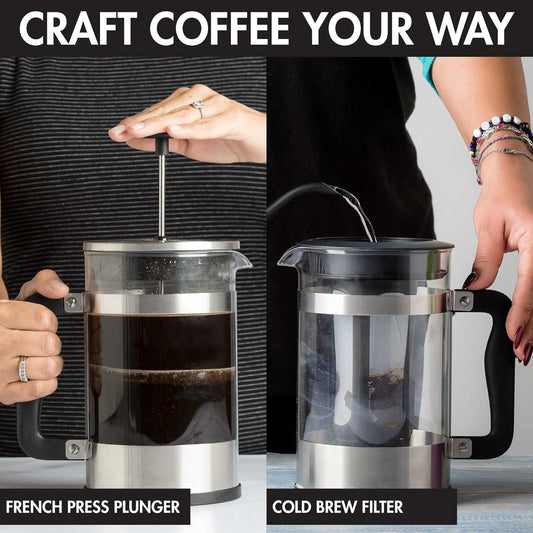 CRAFT COFFEE YOUR WAY

FRENCH PRESS PLUNGER

COLD BREW FILTER