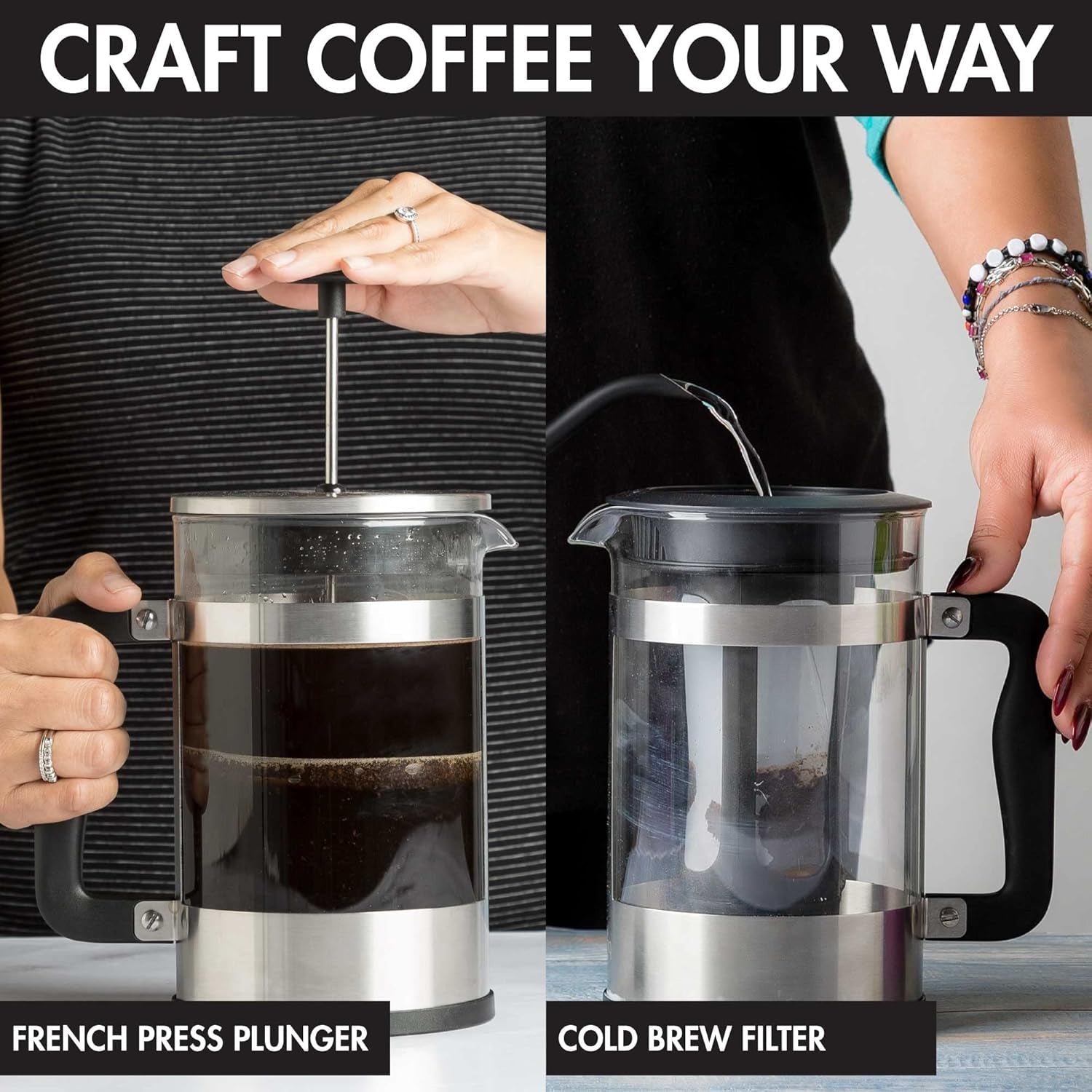 CRAFT COFFEE YOUR WAY

FRENCH PRESS PLUNGER

COLD BREW FILTER